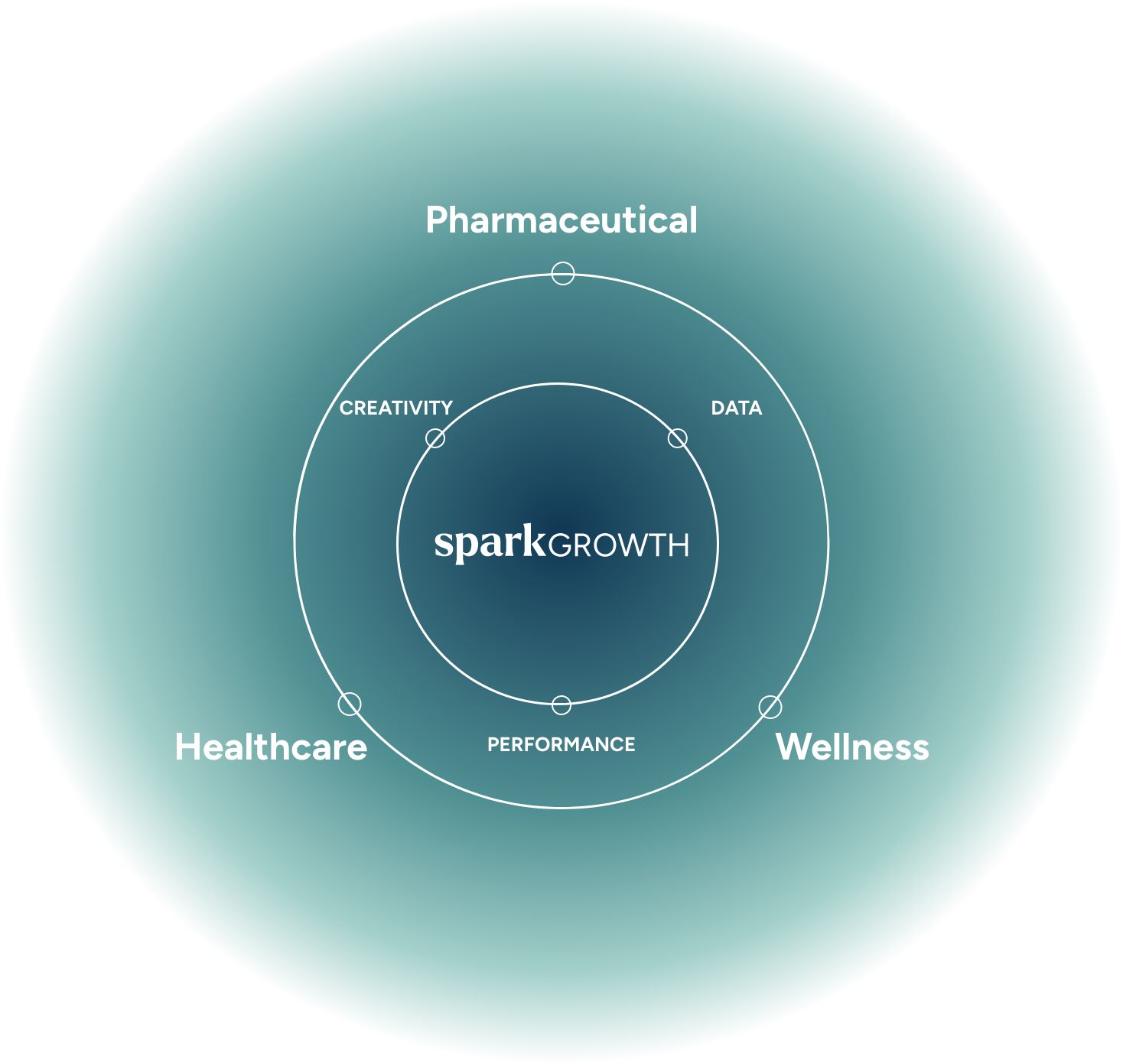 Pharmaceutical

CREATIVITY

DATA

sparkGROWTH

Healthcare

PERFORMANCE

Wellness