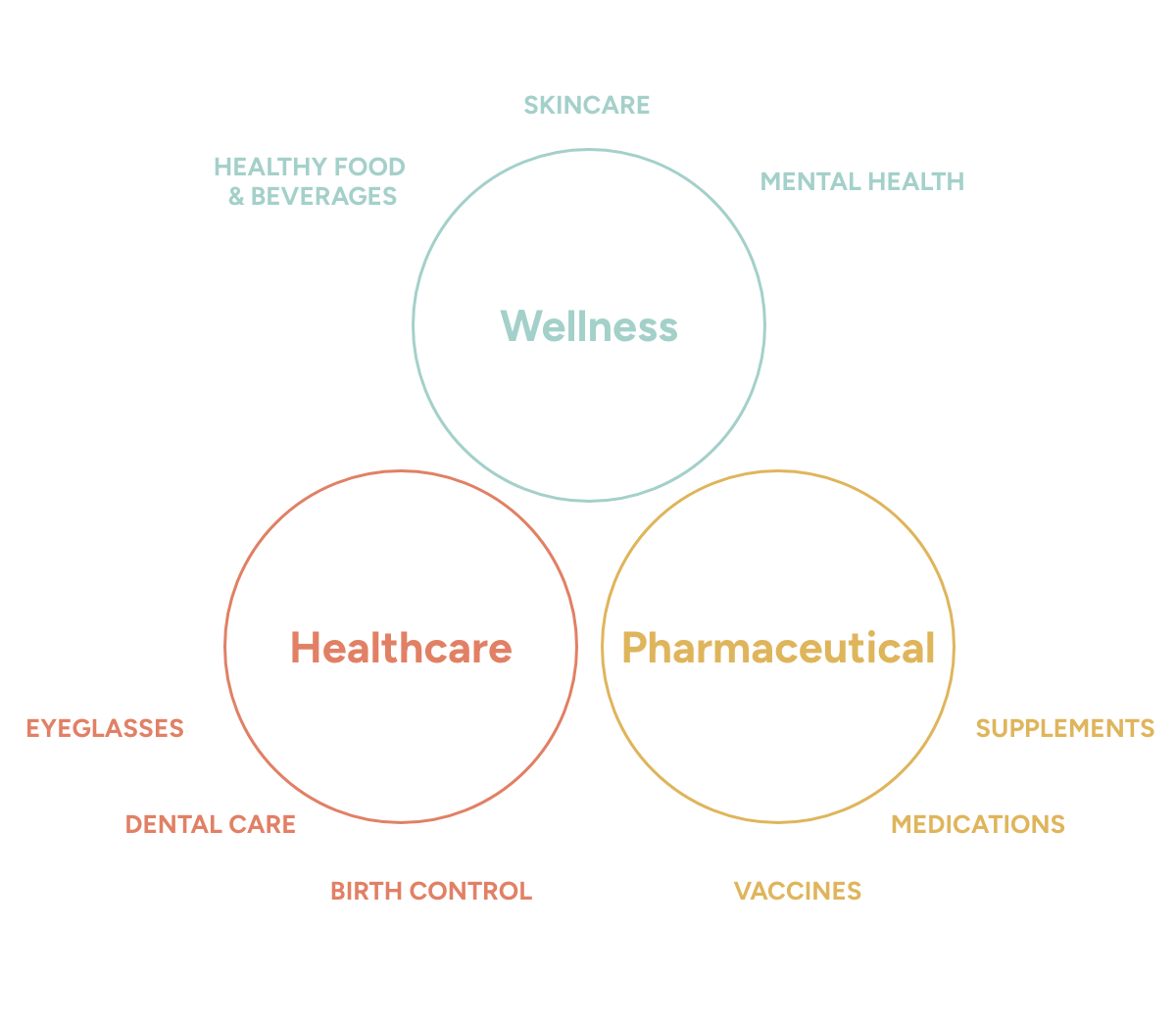 SKINCARE

HEALTHY FOOD
& BEVERAGES

MENTAL HEALTH

Wellness

Healthcare

Pharmaceutical

EYEGLASSES

DENTAL CARE

BIRTH CONTROL

SUPPLEMENTS

MEDICATIONS

VACCINES